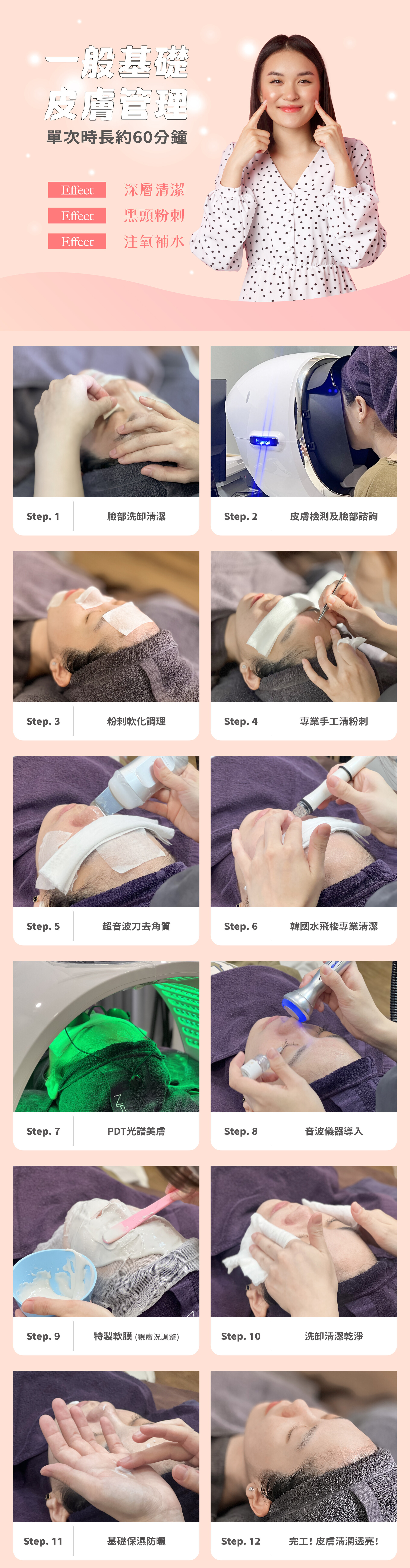 一般基礎
皮膚管理
單次時長約60分鐘

Effect 深層清潔
Effect 黑頭粉刺
Effect 注氧補水

Step. 1 臉部洗卸清潔
Step. 2 皮膚檢測及臉部諮詢
Step. 3 粉刺軟化調理
Step. 4 專業手工清粉刺
Step. 5 超音波刀去角質
Step. 6 韓國水飛梭專業清潔
Step. 7 PDT光譜美膚
Step. 8 音波儀器導入
Step. 9 特製軟膜 (視膚況調整)
Step. 10 洗卸清潔乾淨
Step. 11 基礎保濕防曬
Step. 12 完工! 皮膚清潤透亮!